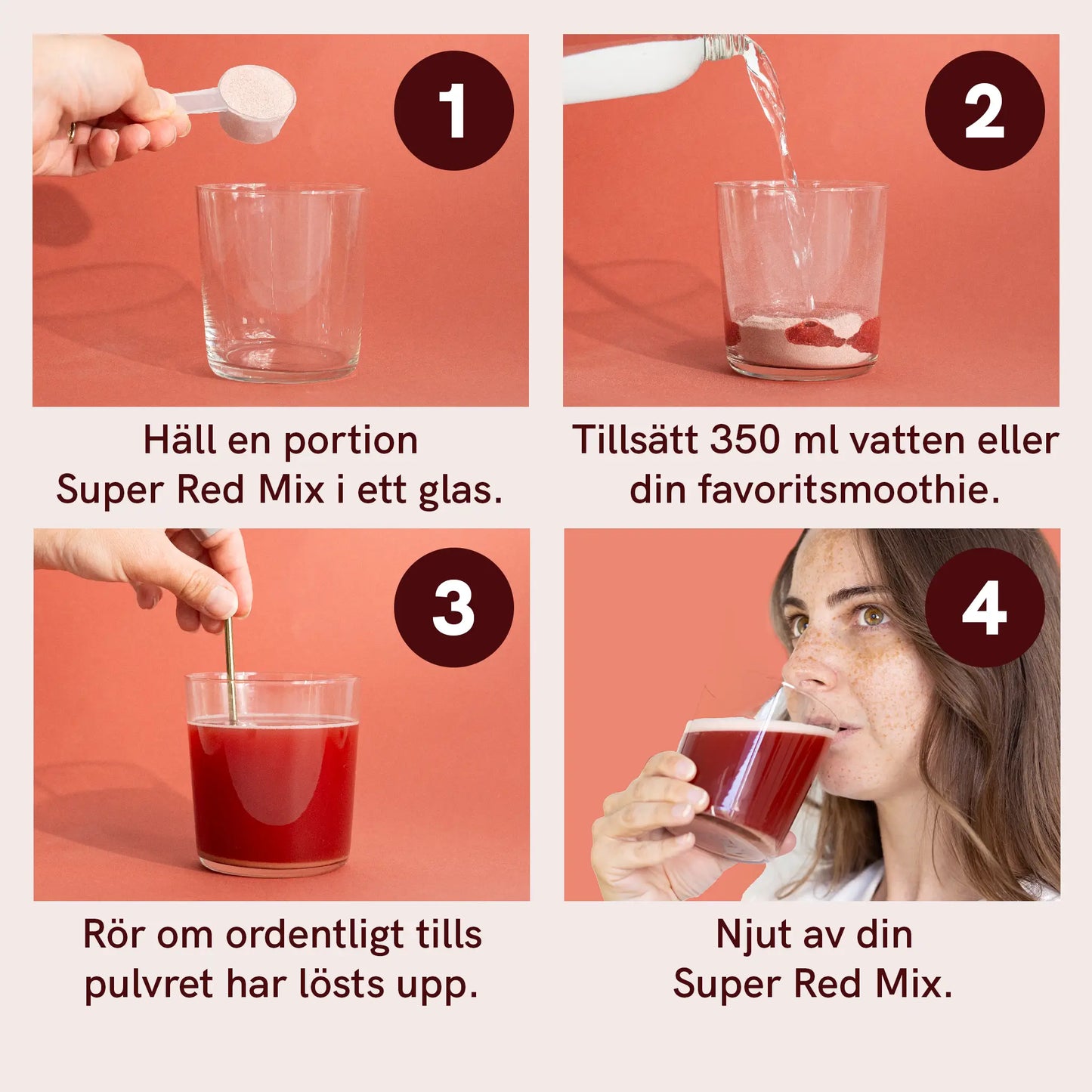 1

Häll en portion Super Red Mix i ett glas.

2

Tillsätt 350 ml vatten eller din favoritsmoothie.

3

Rör om ordentligt tills pulvret har lösts upp.

4

Njut av din Super Red Mix.